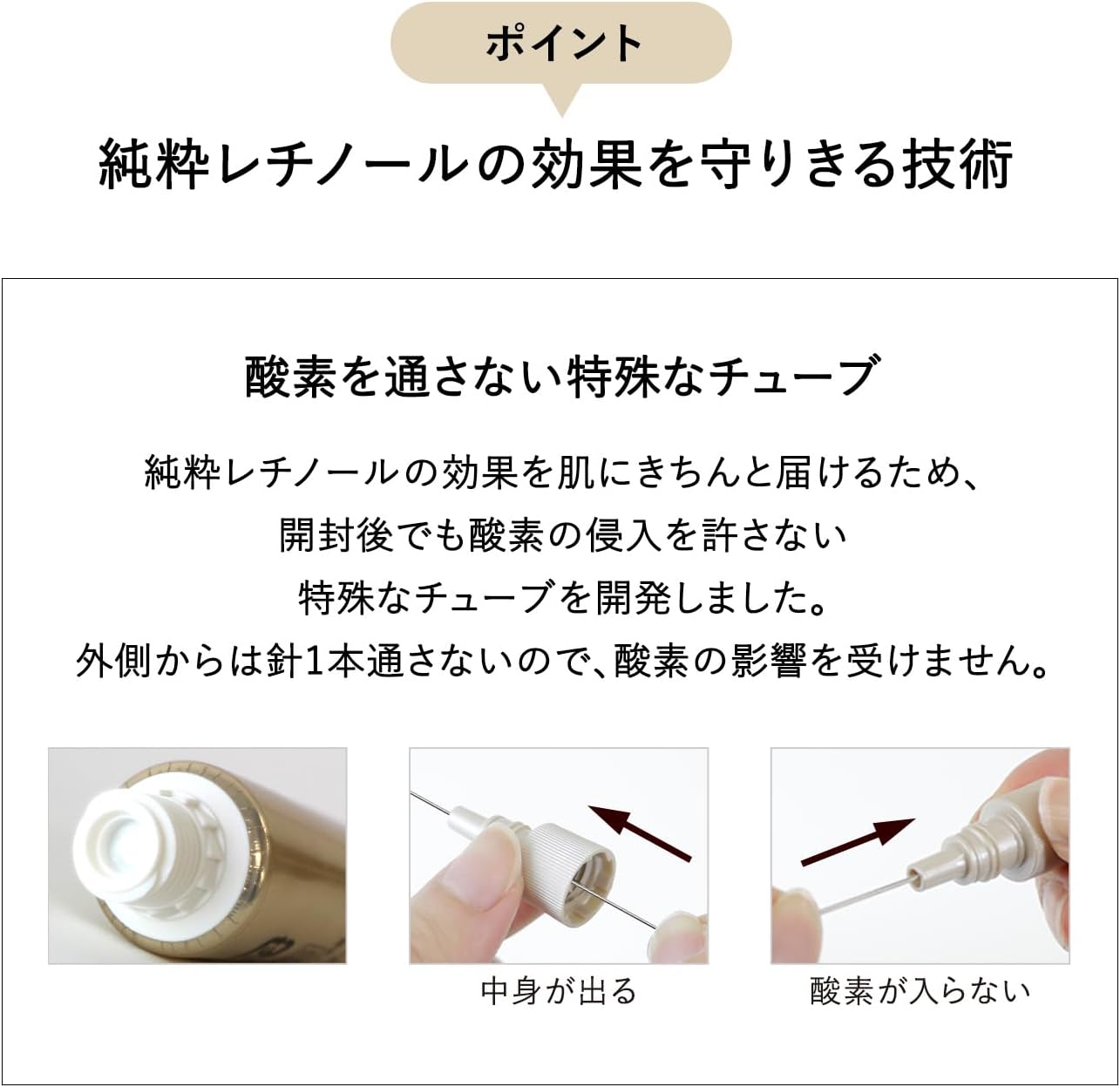 ポイント

純粋レチノールの効果を守りきる技術

酸素を通さない特殊なチューブ

純粋レチノールの効果を肌にきちんと届けるため、
開封後でも酸素の侵入を許さない
特殊なチューブを開発しました。
外側からは針1本通さないので、酸素の影響を受けません。

中身が出る

酸素が入らない