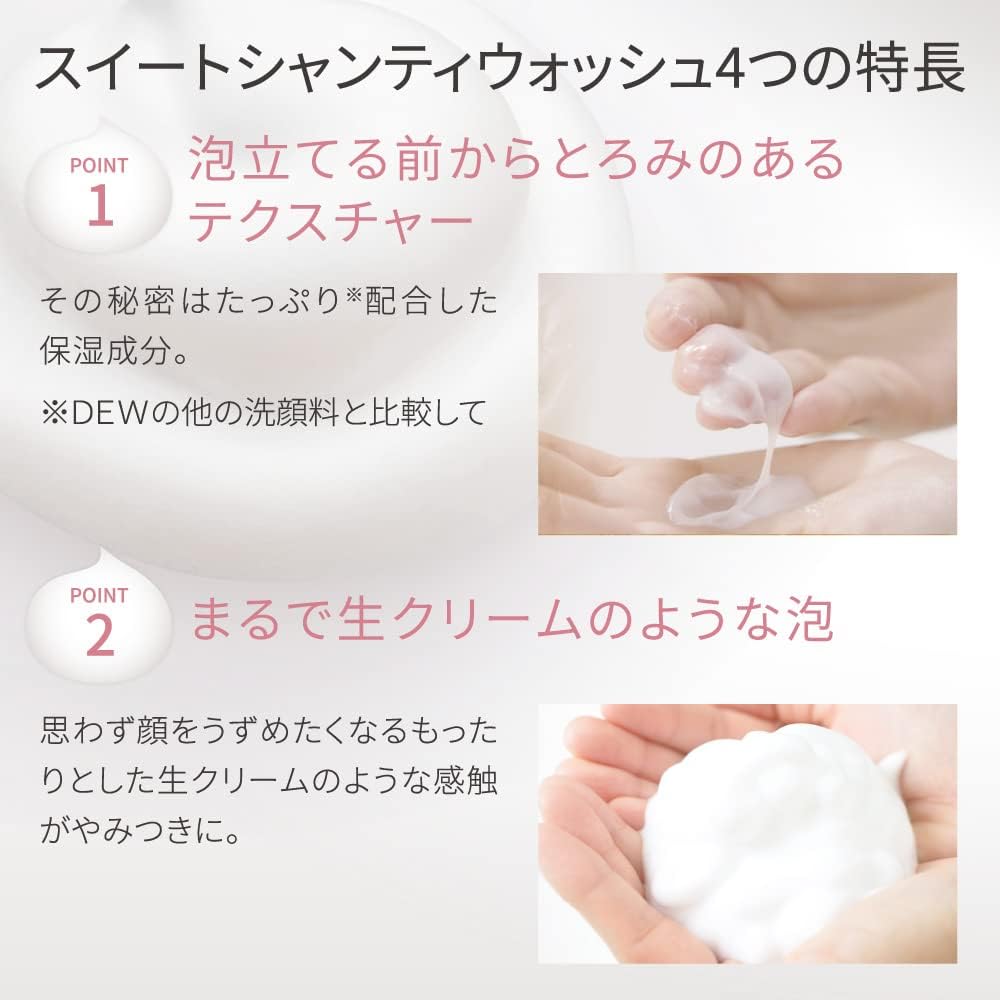 スイートシャンティウォッシュ4つの特長

POINT 1

泡立てる前からとろみのあるテクスチャー

その秘密はたっぷり※配合した保湿成分。

※DEWの他の洗顔料と比較して

POINT 2

まるで生クリームのような泡

思わず顔をうずめたくなるもったりとした生クリームのような感触がやみつきに。