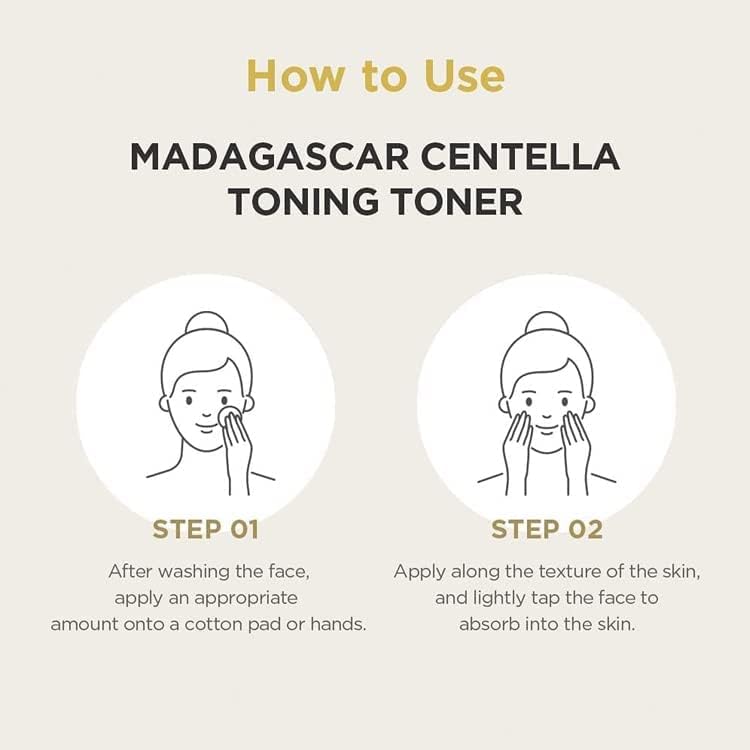 How to Use

MADAGASCAR CENTELLA TONING TONER

STEP 01

After washing the face, apply an appropriate amount onto a cotton pad or hands.

STEP 02

Apply along the texture of the skin, and lightly tap the face to absorb into the skin.